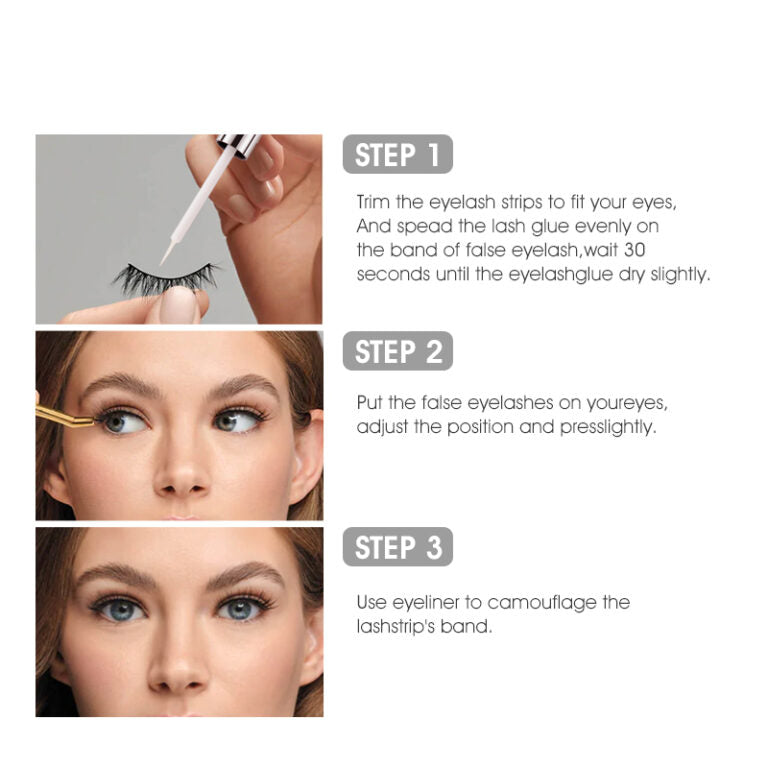 STEP 1

Trim the eyelash strips to fit your eyes, And spead the lash glue evenly on the band of false eyelash,wait 30 seconds until the eyelashglue dry slightly.

STEP 2

Put the false eyelashes on youreyes, adjust the position and presslightly.

STEP 3

Use eyeliner to camouflage the lashstrip's band.